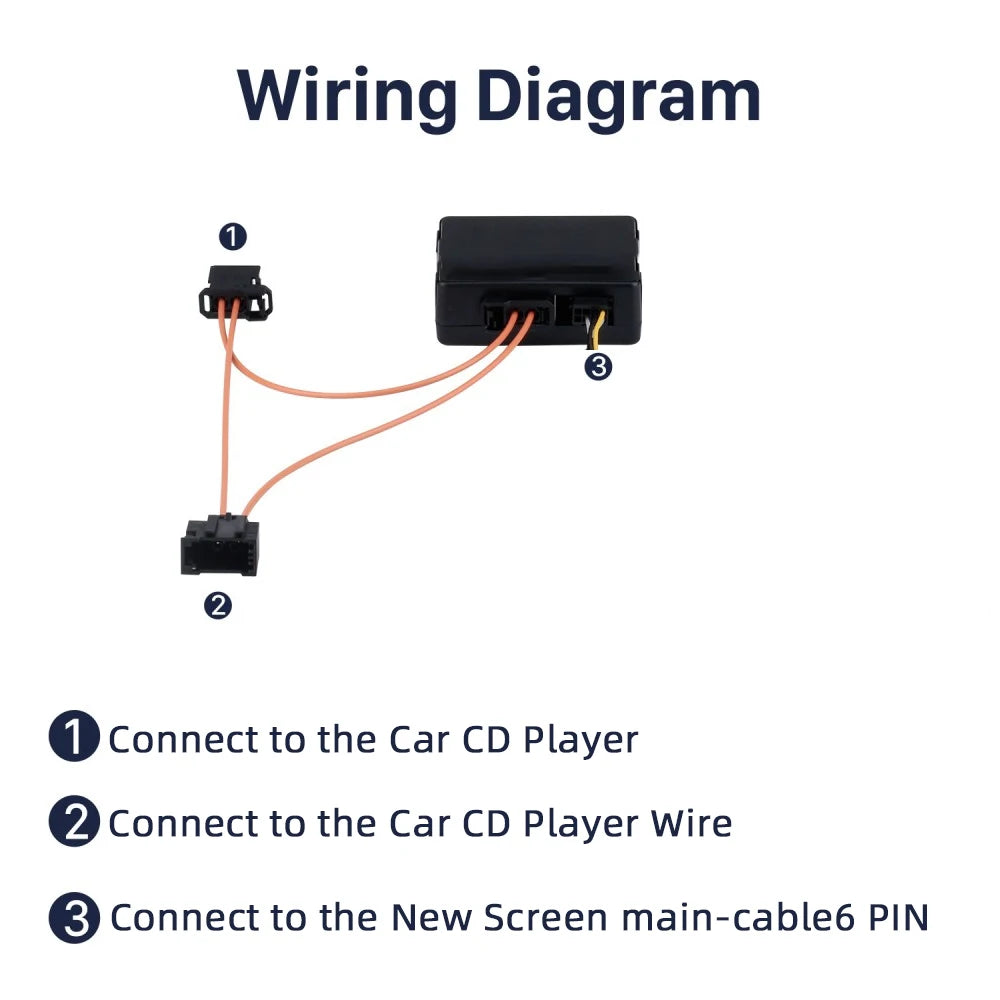 Wiring Diagram

1

3

2

1 Connect to the Car CD Player

2 Connect to the Car CD Player Wire

3 Connect to the New Screen main-cable6 PIN